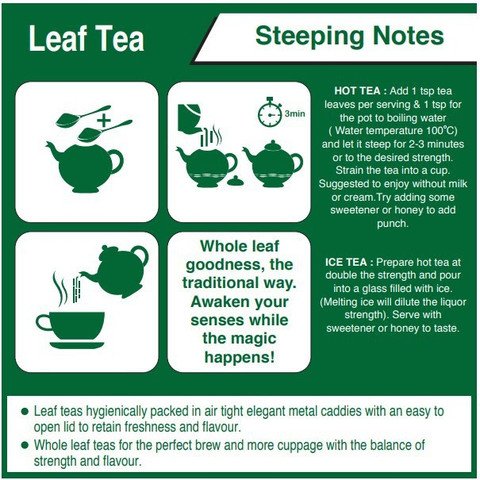 Leaf Tea

Steeping Notes

3min

HOT TEA : Add 1 tsp tea leaves per serving & 1 tsp for the pot to boiling water ( Water temperature 100°C) and let it steep for 2-3 minutes or to the desired strength. Strain the tea into a cup. Suggested to enjoy without milk or cream.Try adding some sweetener or honey to add punch.

Whole leaf goodness, the traditional way. Awaken your senses while the magic happens!

ICE TEA : Prepare hot tea at double the strength and pour into a glass filled with ice. (Melting ice will dilute the liquor strength). Serve with sweetener or honey to taste.

● Leaf teas hygienically packed in air tight elegant metal caddies with an easy to open lid to retain freshness and flavour.
● Whole leaf teas for the perfect brew and more cuppage with the balance of strength and flavour.